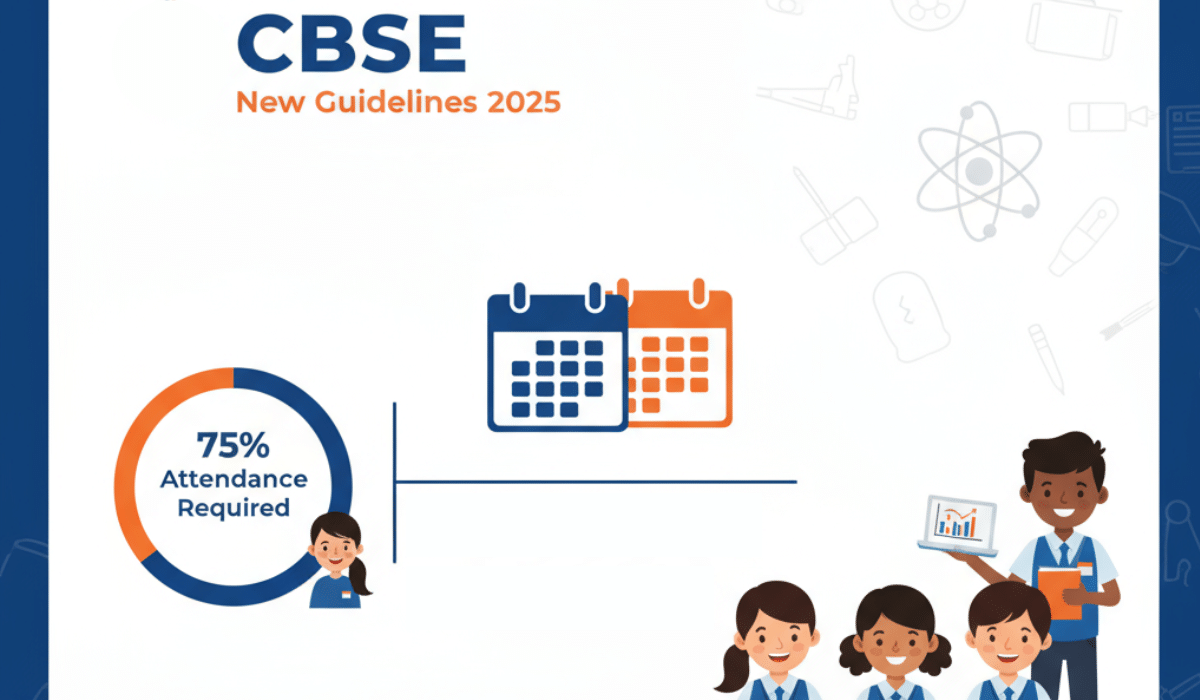 CBSE
New Guidelines 2025

75%
Attendance
Required